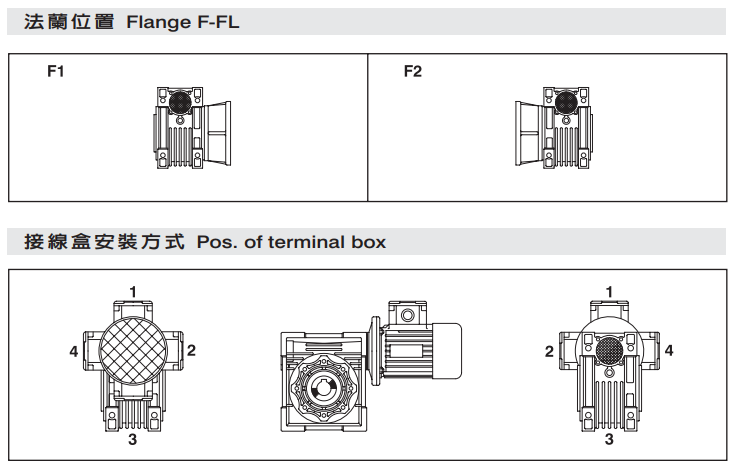 法蘭位置 Flange F-FL

F1

F2

接線盒安裝方式 Pos. of terminal box

1
4
2
3

1
2
4
3